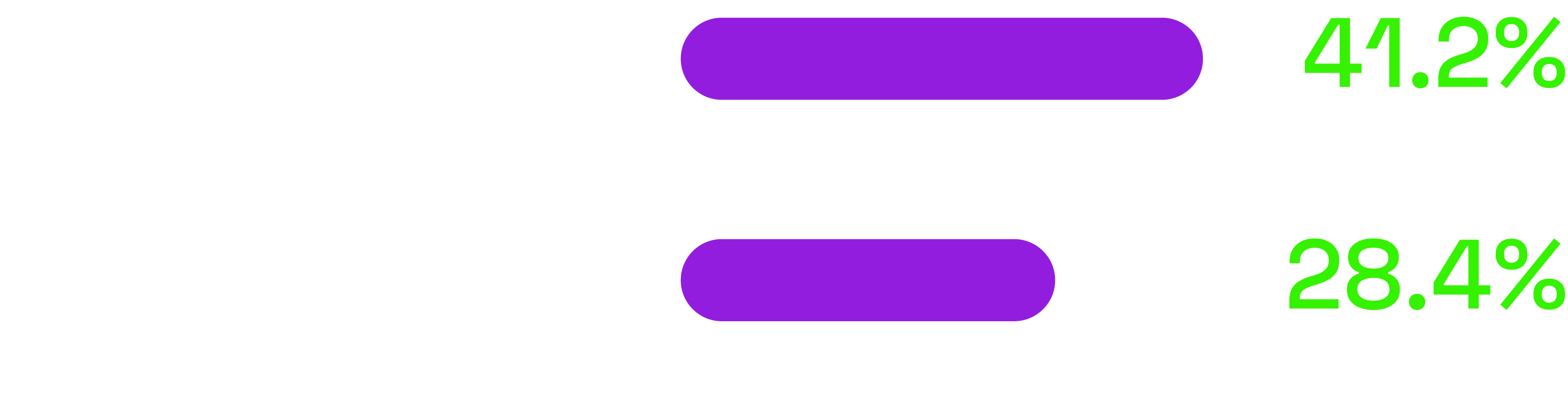 41.2%

28.4%