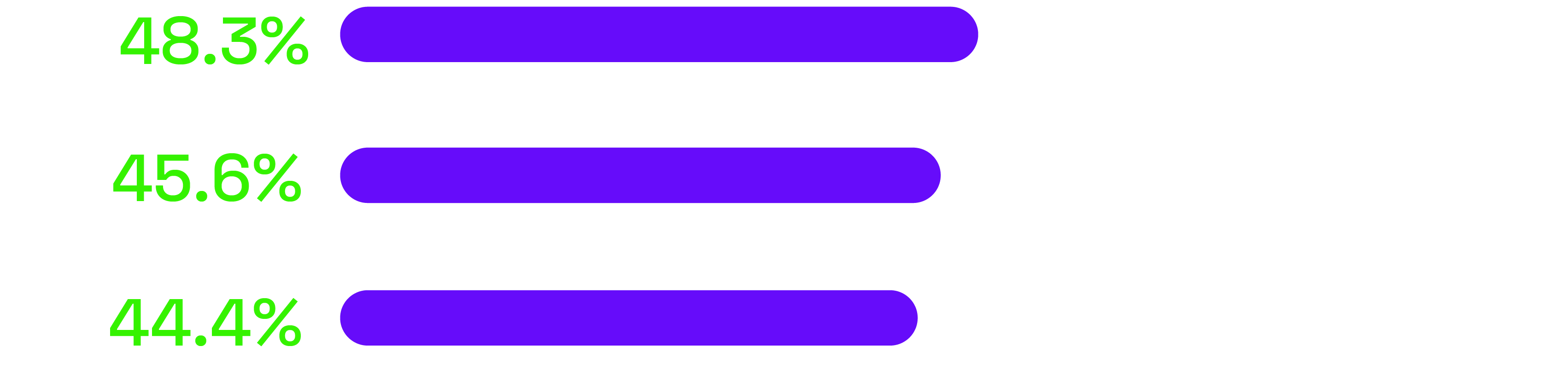 48.3%

45.6%

44.4%