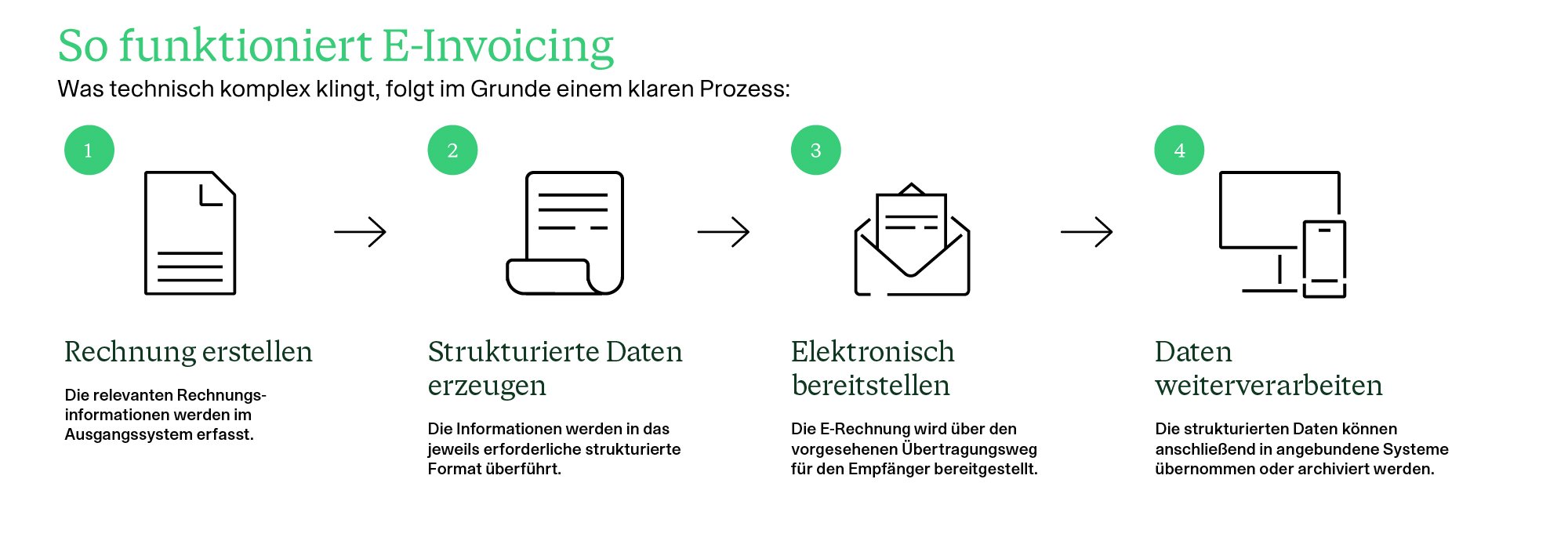 So funktioniert E-Invoicing
Was technisch komplex klingt, folgt im Grunde einem klaren Prozess:

1

Rechnung erstellen

Die relevanten Rechnungsinformationen werden im Ausgangssystem erfasst.

2

Strukturierte Daten erzeugen

Die Informationen werden in das jeweils erforderliche strukturierte Format überführt.

3

Elektronisch bereitstellen

Die E-Rechnung wird über den vorgesehenen Übertragungsweg für den Empfänger bereitgestellt.

4

Daten weiterverarbeiten

Die strukturierten Daten können anschließend in angebundene Systeme übernommen oder archiviert werden.