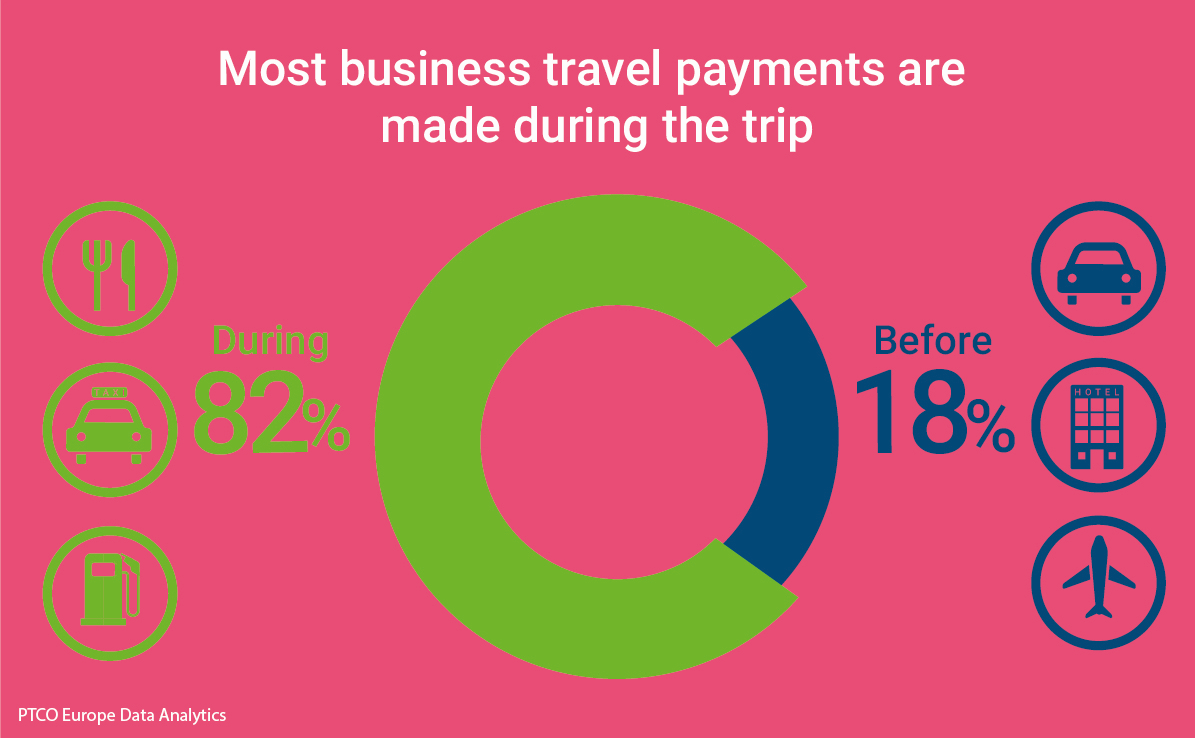 Most business travel payments are made during the trip

During
82%

Before
18%

TAXI

HOTEL

PTCO Europe Data Analytics