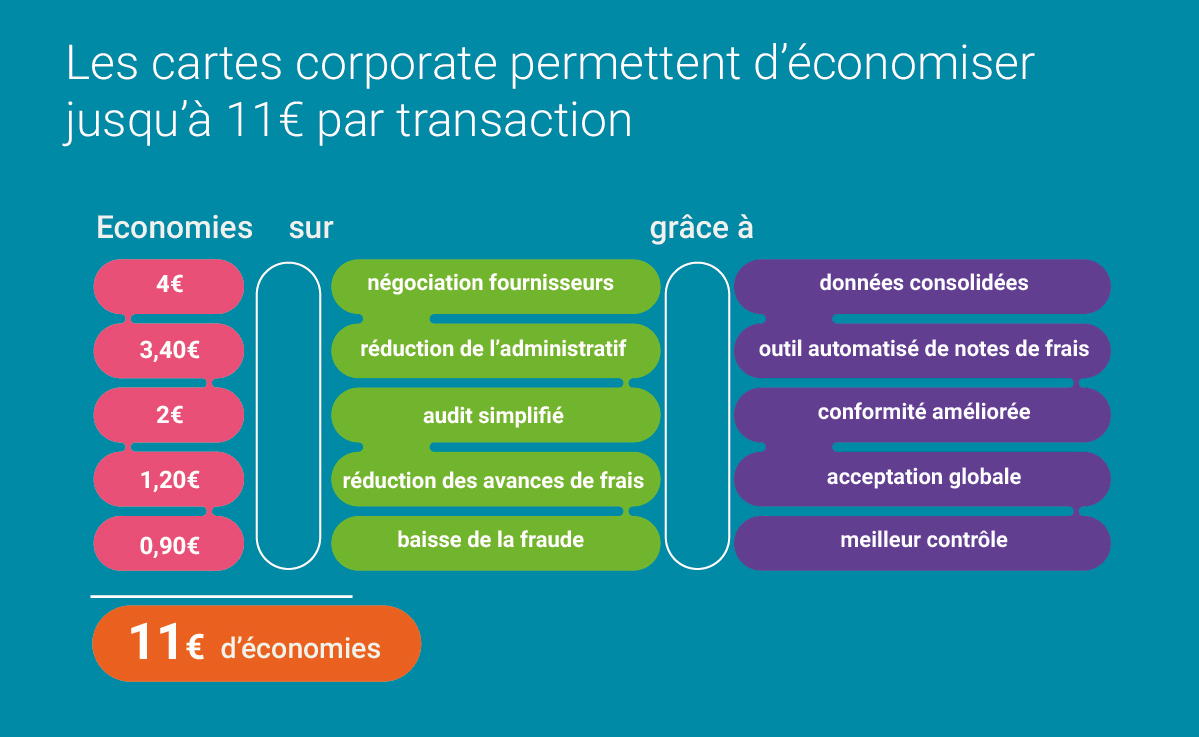 Les cartes corporate permettent d'économiser jusqu'à 11€ par transaction

| Economies | sur | grâce à |
|---|---|---|
| 4€ | négociation fournisseurs | données consolidées |
| 3,40€ | réduction de l'administratif | outil automatisé de notes de frais |
| 2€ | audit simplifié | conformité améliorée |
| 1,20€ | réduction des avances de frais | acceptation globale |
| 0,90€ | baisse de la fraude | meilleur contrôle |

11€ d'économies