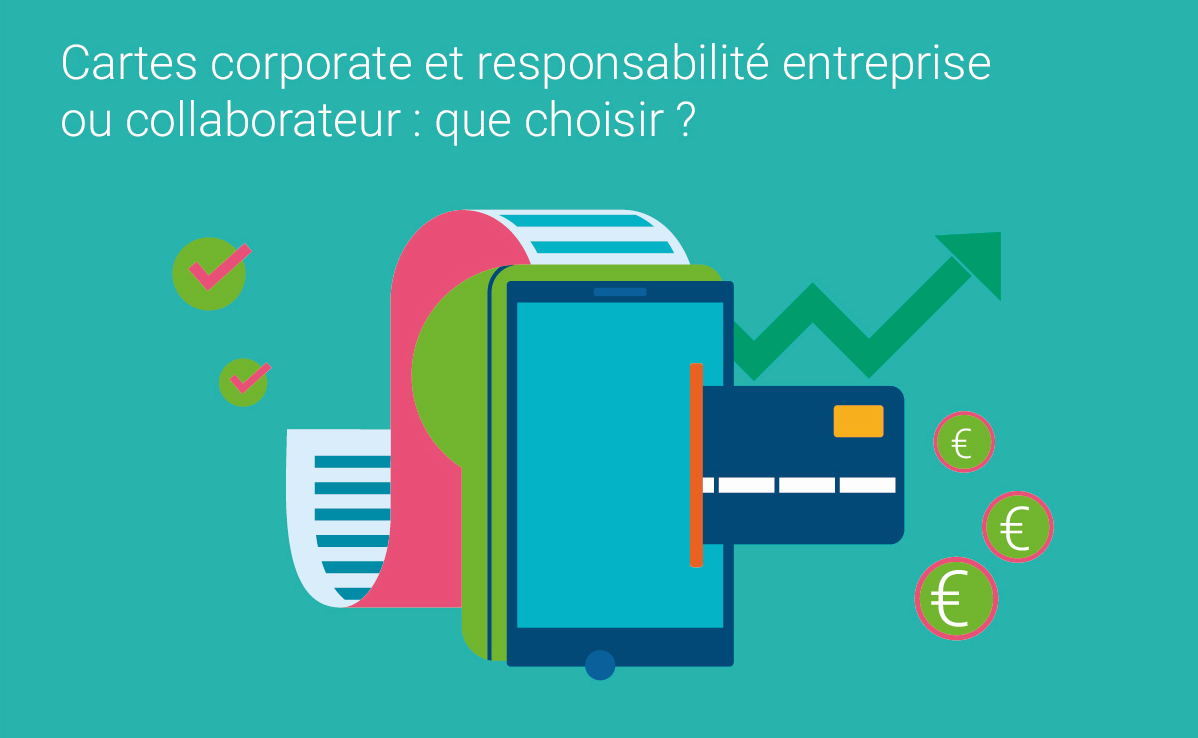 Cartes corporate et responsabilité entreprise ou collaborateur : que choisir ?

€

€

€