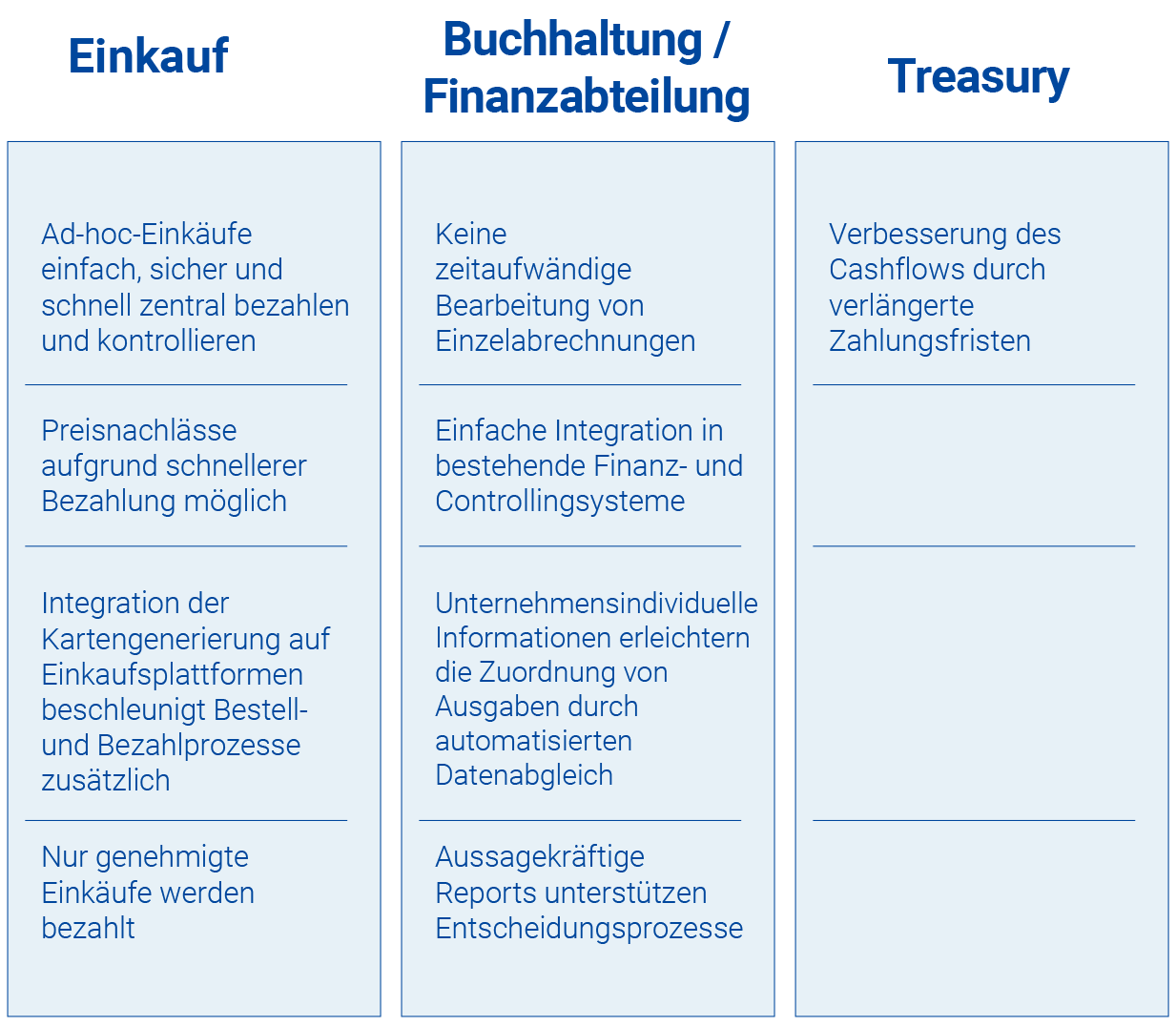 Einkauf

Ad-hoc-Einkäufe einfach, sicher und schnell zentral bezahlen und kontrollieren

Preisnachlässe aufgrund schnellerer Bezahlung möglich

Integration der Kartengenerierung auf Einkaufsplattformen beschleunigt Bestell- und Bezahlprozesse zusätzlich

Nur genehmigte Einkäufe werden bezahlt

Buchhaltung / Finanzabteilung

Keine zeitaufwändige Bearbeitung von Einzelabrechnungen

Einfache Integration in bestehende Finanz- und Controllingsysteme

Unternehmensindividuelle Informationen erleichtern die Zuordnung von Ausgaben durch automatisierten Datenabgleich

Aussagekräftige Reports unterstützen Entscheidungsprozesse

Treasury

Verbesserung des Cashflows durch verlängerte Zahlungsfristen